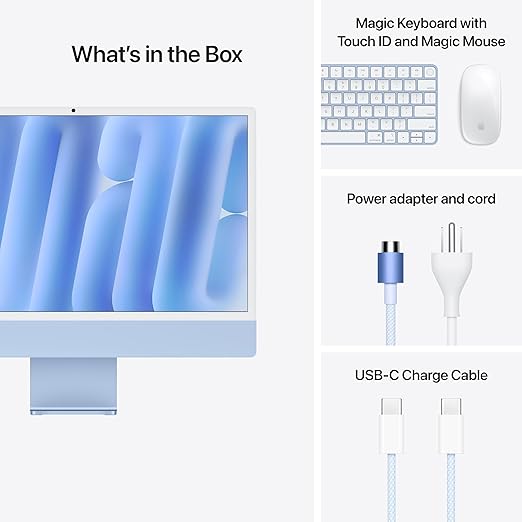 What's in the Box

Magic Keyboard with Touch ID and Magic Mouse

Power adapter and cord

USB-C Charge Cable